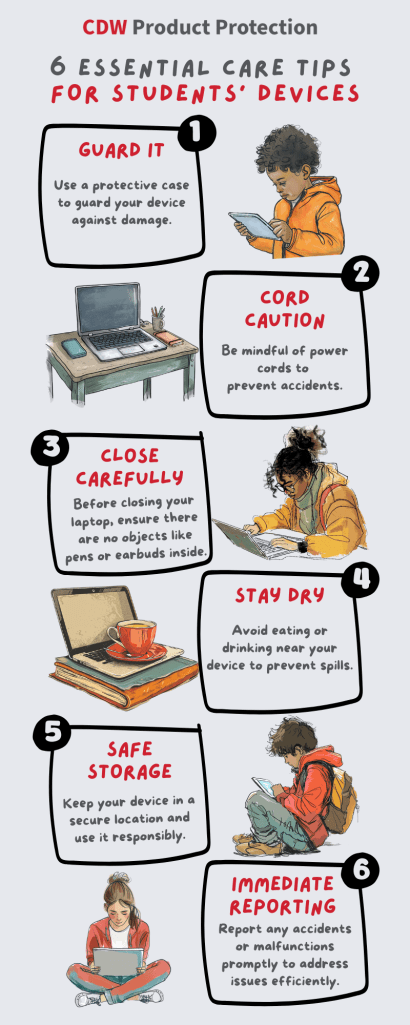 CDW Product Protection

6 ESSENTIAL CARE TIPS FOR STUDENTS' DEVICES

1

GUARD IT

Use a protective case to guard your device against damage.

2

CORD CAUTION

Be mindful of power cords to prevent accidents.

3

CLOSE CAREFULLY

Before closing your laptop, ensure there are no objects like pens or earbuds inside.

4

STAY DRY

Avoid eating or drinking near your device to prevent spills.

5

SAFE STORAGE

Keep your device in a secure location and use it responsibly.

6

IMMEDIATE REPORTING

Report any accidents or malfunctions promptly to address issues efficiently.